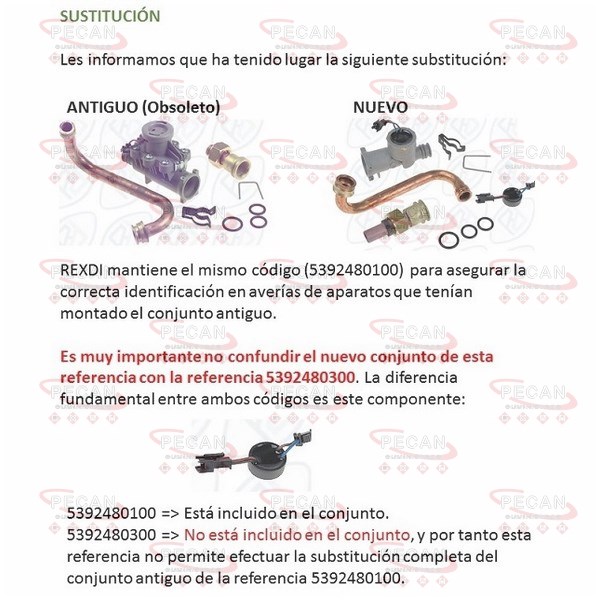 SUSTITUCIÓN

Les informamos que ha tenido lugar la siguiente substitución:

ANTIGUO (Obsoleto)

NUEVO

REXDI mantiene el mismo código (5392480100) para asegurar la correcta identificación en averías de aparatos que tenían montado el conjunto antiguo.

Es muy importante no confundir el nuevo conjunto de esta referencia con la referencia 5392480300. La diferencia fundamental entre ambos códigos es este componente:

5392480100 => Está incluido en el conjunto.
5392480300 => No está incluido en el conjunto, y por tanto esta referencia no permite efectuar la substitución completa del conjunto antiguo de la referencia 5392480100.

PECAN